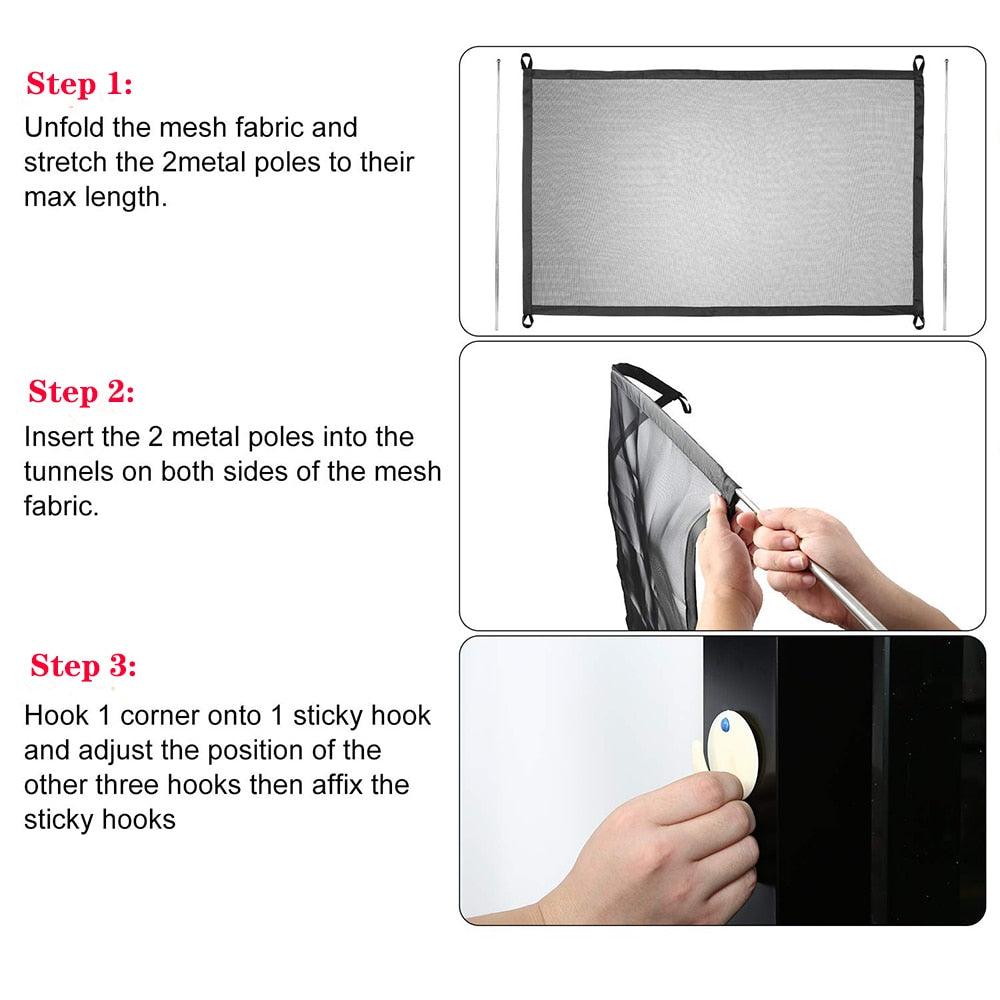 Step 1:
Unfold the mesh fabric and stretch the 2metal poles to their max length.

Step 2:
Insert the 2 metal poles into the tunnels on both sides of the mesh fabric.

Step 3:
Hook 1 corner onto 1 sticky hook and adjust the position of the other three hooks then affix the sticky hooks